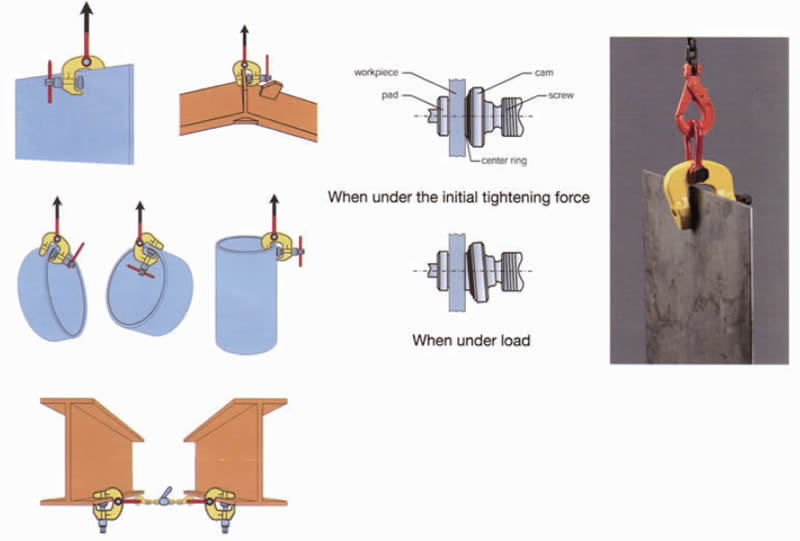 workpiece
cam
pad
screw
center ring

When under the initial tightening force

When under load